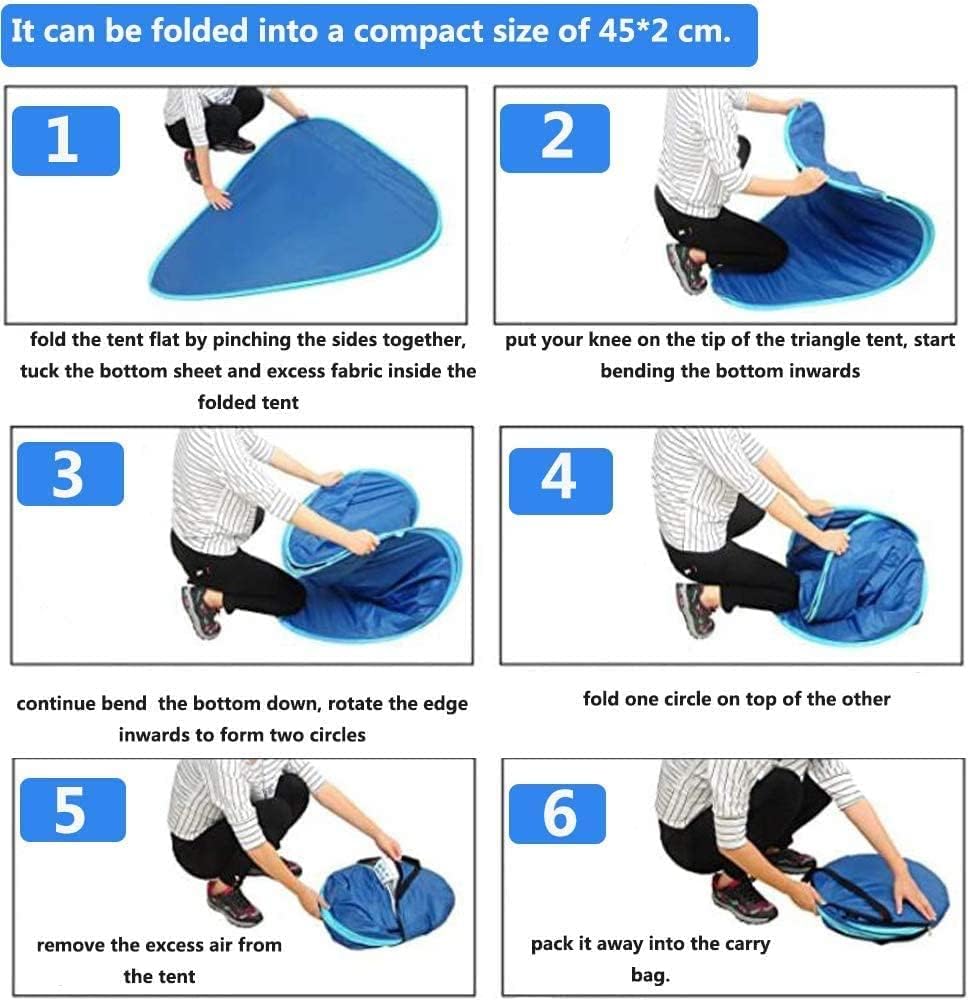 It can be folded into a compact size of 45*2 cm.

1

fold the tent flat by pinching the sides together, tuck the bottom sheet and excess fabric inside the folded tent

2

put your knee on the tip of the triangle tent, start bending the bottom inwards

3

continue bend the bottom down, rotate the edge inwards to form two circles

4

fold one circle on top of the other

5

remove the excess air from the tent

6

pack it away into the carry bag.